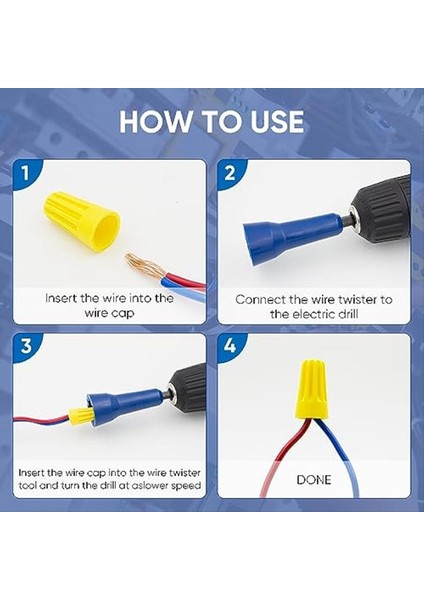 HOW TO USE

1

Insert the wire into the wire cap

2

Connect the wire twister to the electric drill

3

Insert the wire cap into the wire twister tool and turn the drill at aslower speed

4

DONE