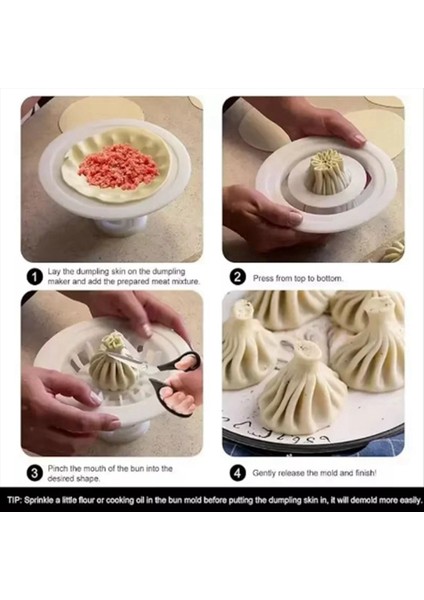 1 Lay the dumpling skin on the dumpling maker and add the prepared meat mixture.

2 Press from top to bottom.

3 Pinch the mouth of the bun into the desired shape.

4 Gently release the mold and finish!

TIP: Sprinkle a little flour or cooking oil in the bun mold before putting the dumpling skin in, it will demold more easily.