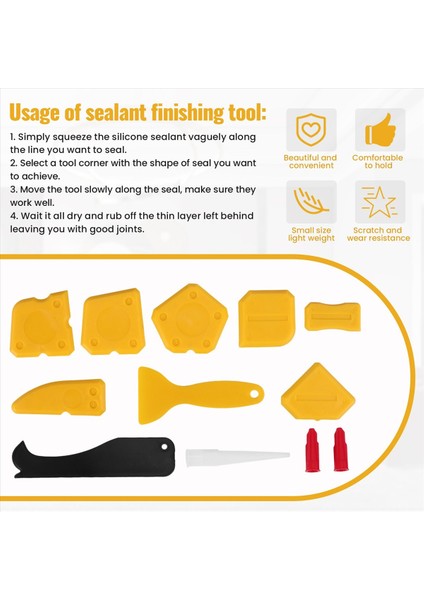 Usage of sealant finishing tool:

1. Simply squeeze the silicone sealant vaguely along the line you want to seal.
2. Select a tool corner with the shape of seal you want to achieve.
3. Move the tool slowly along the seal, make sure they work well.
4. Wait it all dry and rub off the thin layer left behind leaving you with good joints.

Beautiful and convenient

Comfortable to hold

Small size light weight

Scratch and wear resistance