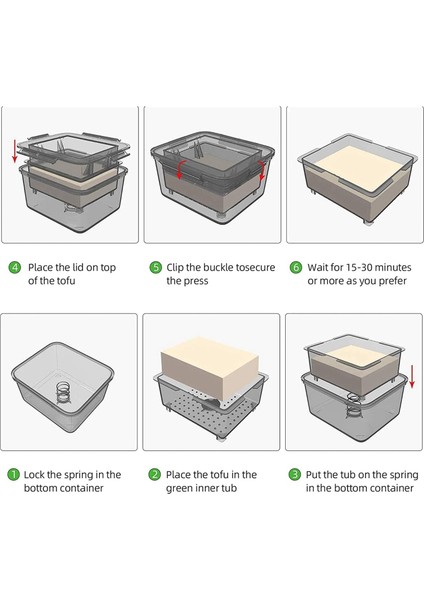 4 Place the lid on top of the tofu

5 Clip the buckle tosecure the press

6 Wait for 15-30 minutes or more as you prefer

1 Lock the spring in the bottom container

2 Place the tofu in the green inner tub

3 Put the tub on the spring in the bottom container