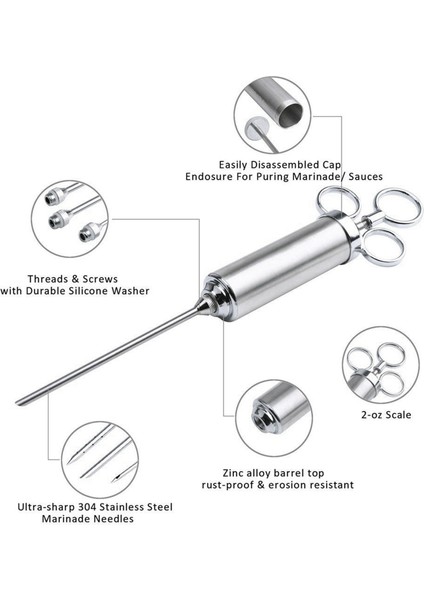 Easily Disassembled Cap
Endosure For Puring Marinade/ Sauces

Threads & Screws
with Durable Silicone Washer

2-oz Scale

Zinc alloy barrel top
rust-proof & erosion resistant

Ultra-sharp 304 Stainless Steel
Marinade Needles