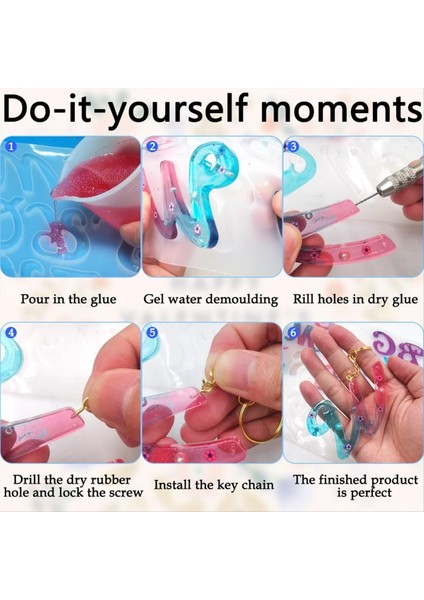 Do-it-yourself moments

1

Pour in the glue

2

Gel water demoulding

3

Rill holes in dry glue

4

Drill the dry rubber hole and lock the screw

5

Install the key chain

6

The finished product is perfect