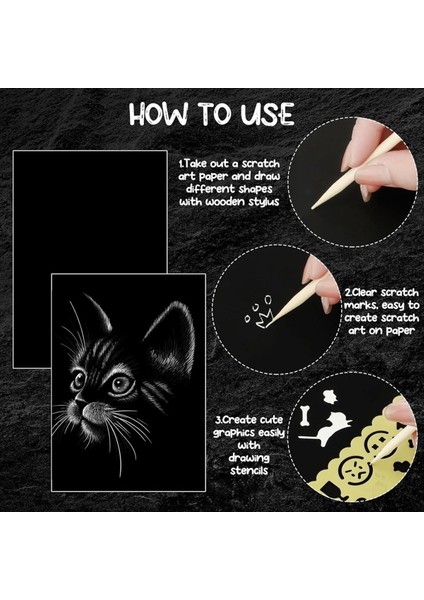 HOW TO USE

1.Take out a scratch art paper and draw different shapes with wooden stylus

2.Clear scratch marks, easy to create scratch art on paper

3.Create cute graphics easily with drawing stencils