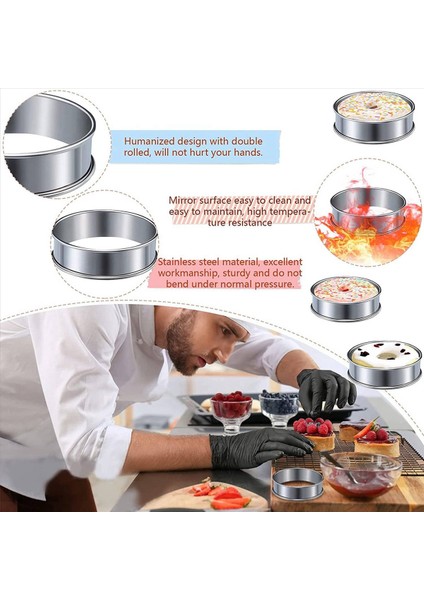 Humanized design with double rolled, will not hurt your hands.

Mirror surface easy to clean and easy to maintain, high temperature resistance

Stainless steel material, excellent workmanship, sturdy and do not bend under normal pressure.