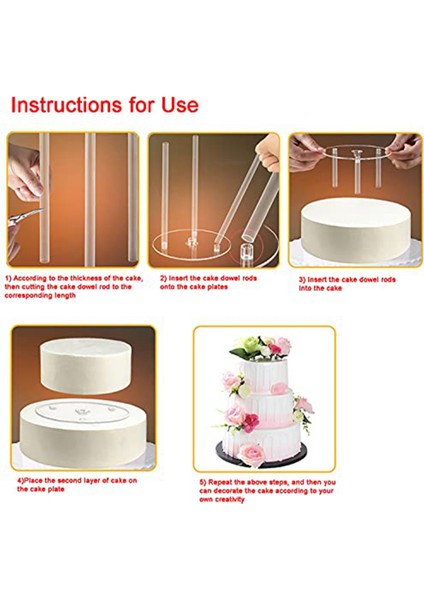 Instructions for Use

1) According to the thickness of the cake, then cutting the cake dowel rod to the corresponding length

2) Insert the cake dowel rods onto the cake plates

3) Insert the cake dowel rods into the cake

4)Place the second layer of cake on the cake plate

5) Repeat the above steps, and then you can decorate the cake according to your own creativity