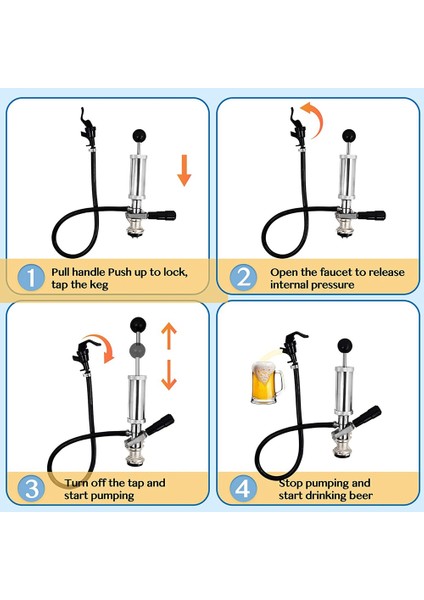 1 Pull handle Push up to lock, tap the keg

2 Open the faucet to release internal pressure

3 Turn off the tap and start pumping

4 Stop pumping and start drinking beer