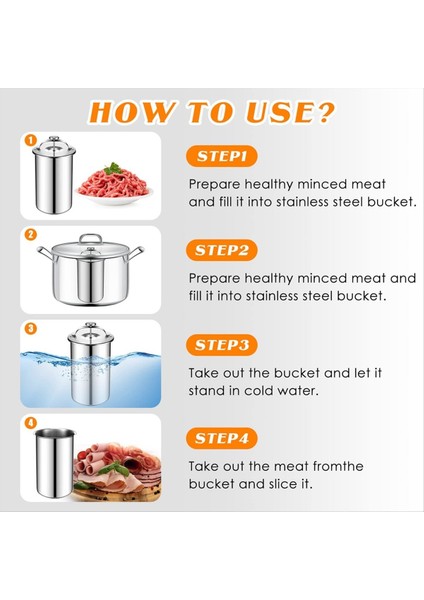 HOW TO USE?

1

STEP1

Prepare healthy minced meat and fill it into stainless steel bucket.

2

STEP2

Prepare healthy minced meat and fill it into stainless steel bucket.

3

STEP3

Take out the bucket and let it stand in cold water.

4

STEP4

Take out the meat fromthe bucket and slice it.