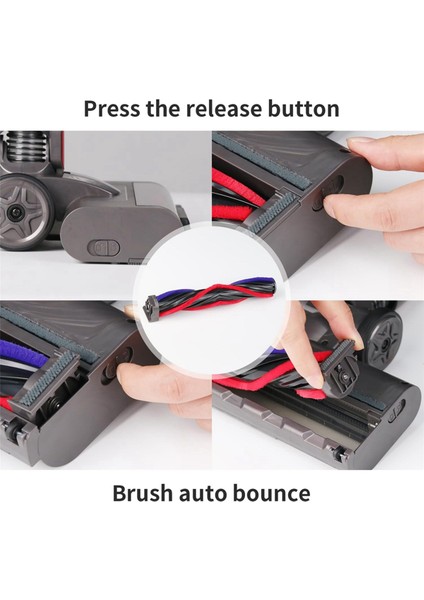 Press the release button

Brush auto bounce