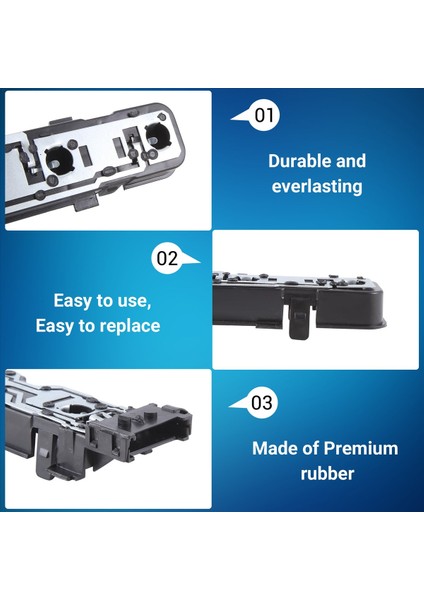 01

Durable and everlasting

02

Easy to use, Easy to replace

03

Made of Premium rubber