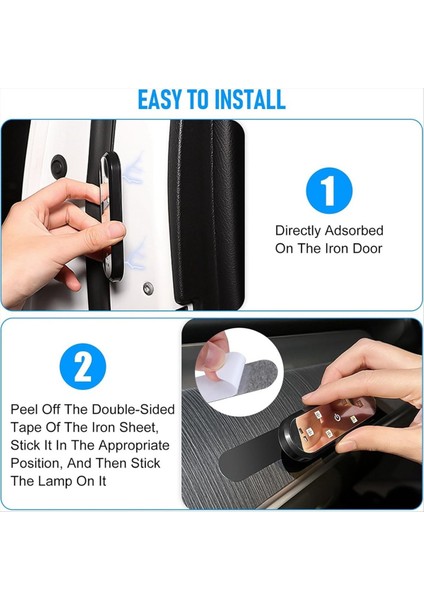 EASY TO INSTALL

1

Directly Adsorbed On The Iron Door

2

Peel Off The Double-Sided Tape Of The Iron Sheet, Stick It In The Appropriate Position, And Then Stick The Lamp On It