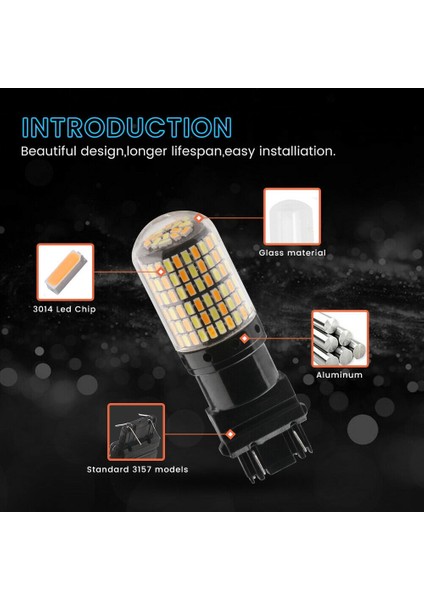 INTRODUCTION

Beautiful design,longer lifespan,easy installiation.

Glass material

3014 Led Chip

Aluminum

Standard 3157 models