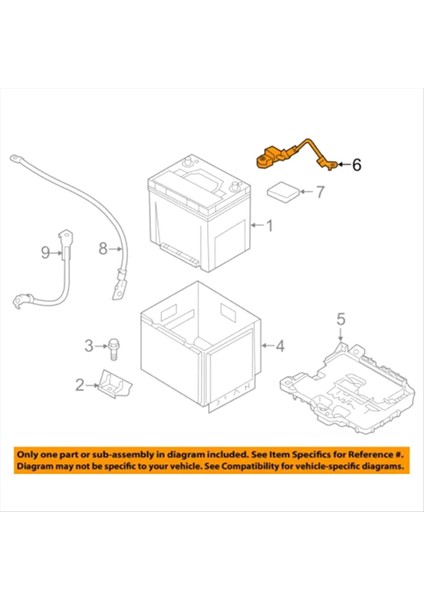 6

7

1

9

8

5

3

4

2

Only one part or sub-assembly in diagram included. See Item Specifics for Reference #. Diagram may not be specific to your vehicle. See Compatibility for vehicle-specific diagrams.