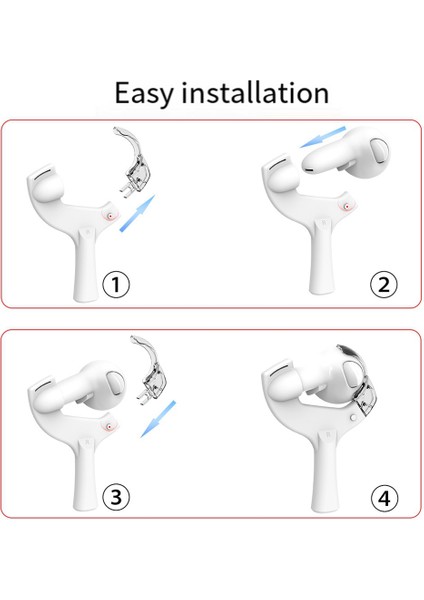 Easy installation

①

②

③

④