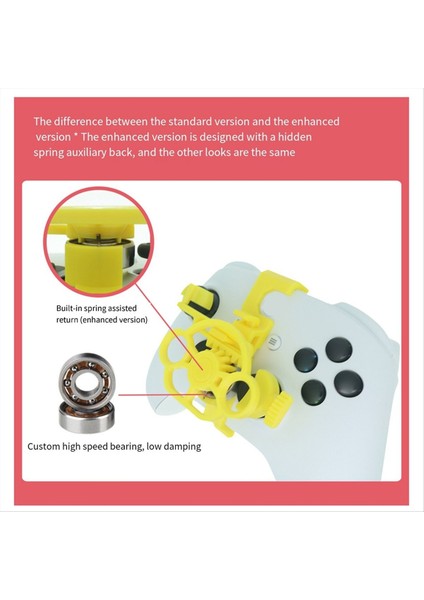 The difference between the standard version and the enhanced version * The enhanced version is designed with a hidden spring auxiliary back, and the other looks are the same

Built-in spring assisted return (enhanced version)

Custom high speed bearing, low damping