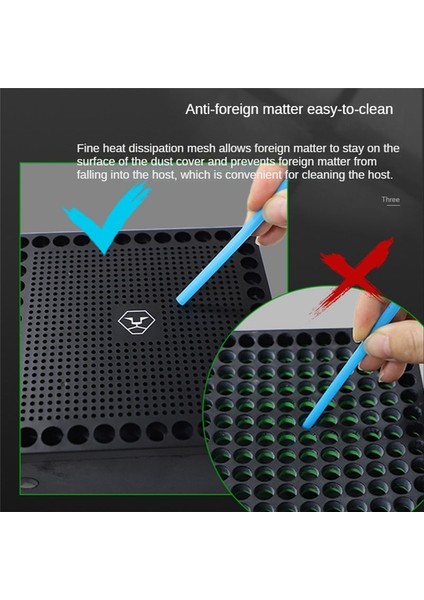 Anti-foreign matter easy-to-clean

Fine heat dissipation mesh allows foreign matter to stay on the surface of the dust cover and prevents foreign matter from falling into the host, which is convenient for cleaning the host.

Three