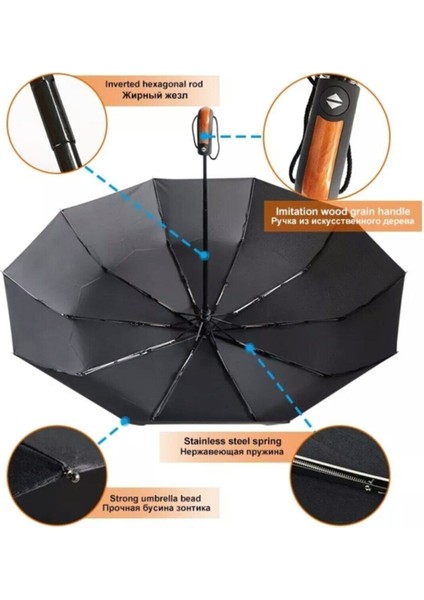 Inverted hexagonal rod
Жирный жезл

Imitation wood grain handle
Ручка из искусственного дерева

Stainless steel spring
Нержавеющая пружина

Strong umbrella bead
Прочная бусина зонтика