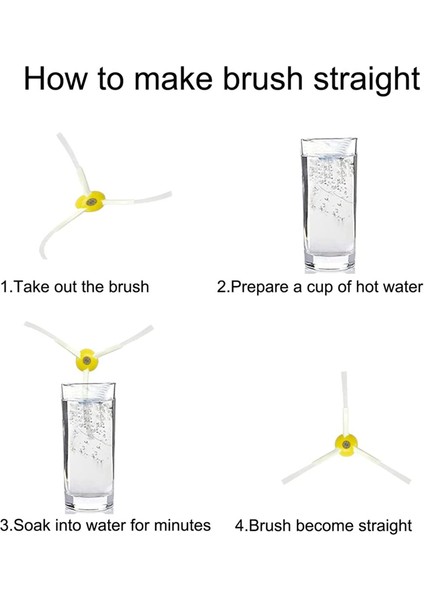 How to make brush straight

1.Take out the brush

2.Prepare a cup of hot water

3.Soak into water for minutes

4.Brush become straight