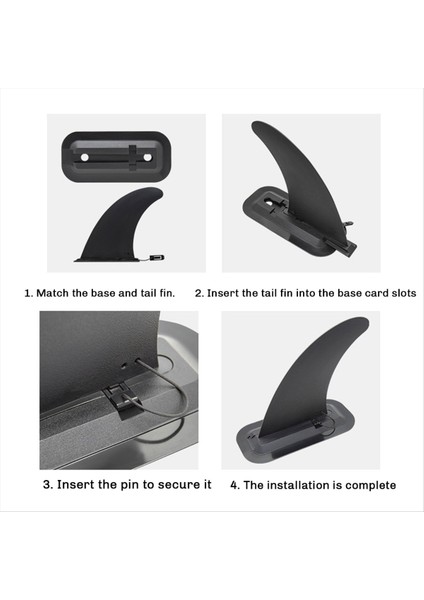 1. Match the base and tail fin.

2. Insert the tail fin into the base card slots

3. Insert the pin to secure it

4. The installation is complete