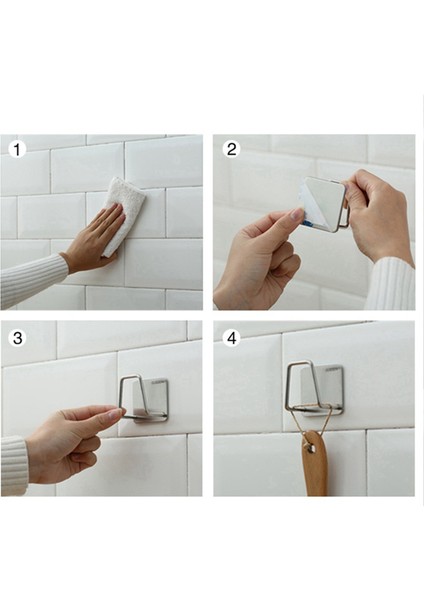 1

2

3

4