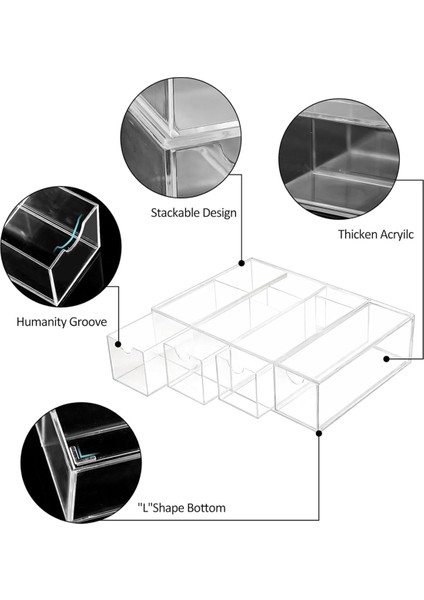 Stackable Design

Thicken Acryilc

Humanity Groove

"L"Shape Bottom