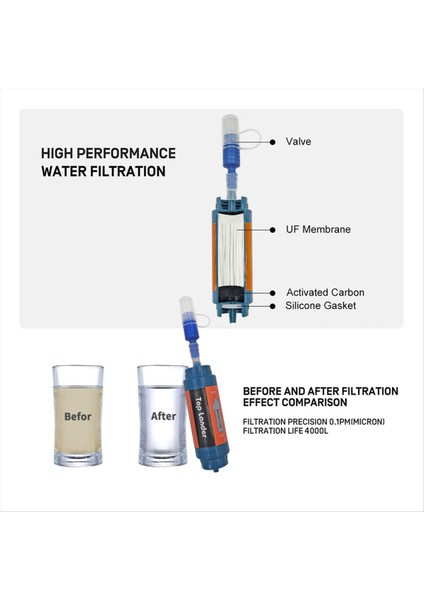 HIGH PERFORMANCE WATER FILTRATION

Valve

UF Membrane

Activated Carbon

Silicone Gasket

Befor

After

Top Lander

BEFORE AND AFTER FILTRATION EFFECT COMPARISON

FILTRATION PRECISION 0.1PM(MICRON)
FILTRATION LIFE 4000L