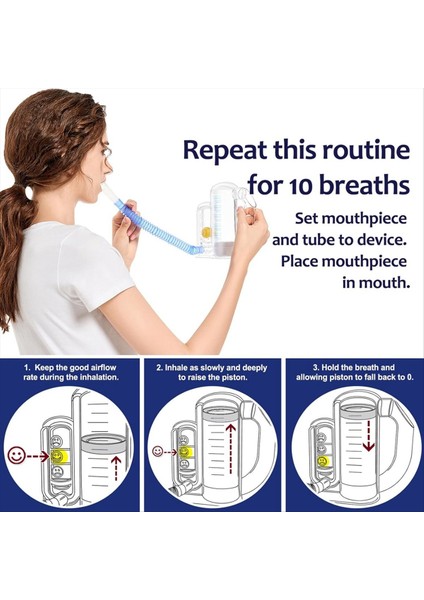 Repeat this routine for 10 breaths

Set mouthpiece and tube to device. Place mouthpiece in mouth.

1. Keep the good airflow rate during the inhalation.

2. Inhale as slowly and deeply to raise the piston.

3. Hold the breath and allowing piston to fall back to 0.