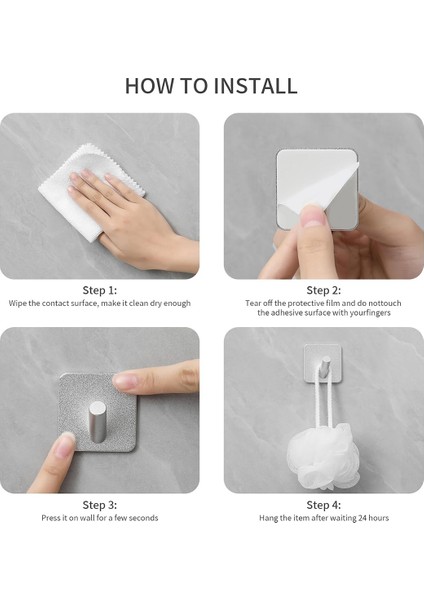 HOW TO INSTALL

Step 1:
Wipe the contact surface, make it clean dry enough

Step 2:
Tear off the protective film and do nottouch the adhesive surface with yourfingers

Step 3:
Press it on wall for a few seconds

Step 4:
Hang the item after waiting 24 hours