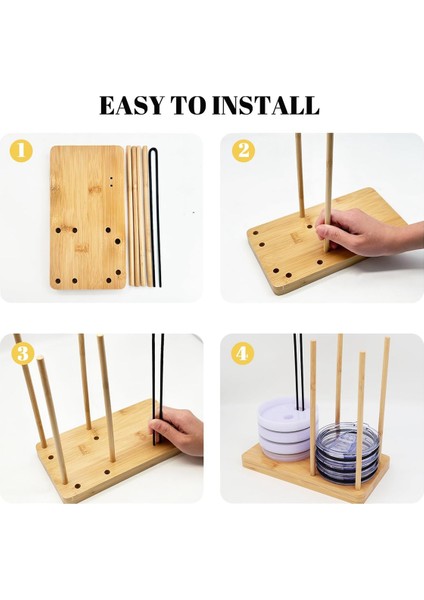 EASY TO INSTALL

1

2

3

4