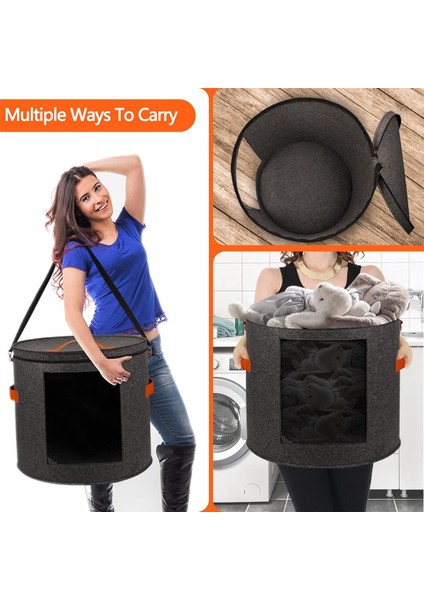 Multiple Ways To Carry