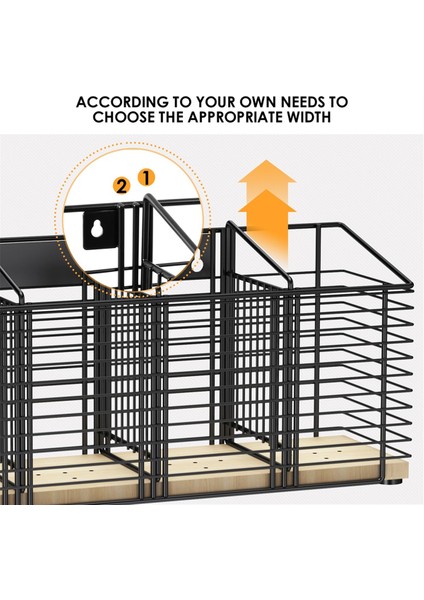 ACCORDING TO YOUR OWN NEEDS TO CHOOSE THE APPROPRIATE WIDTH

2 1