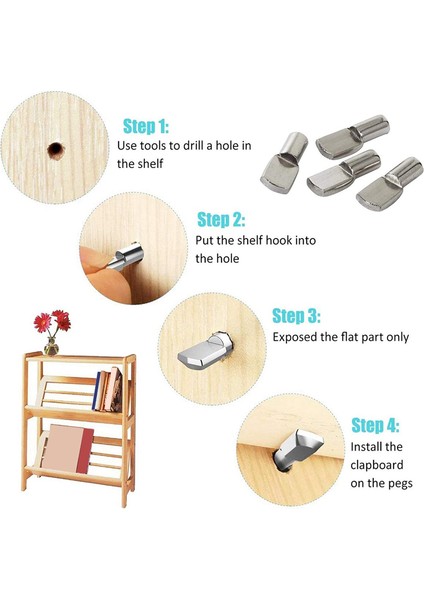 Step 1:
Use tools to drill a hole in the shelf

Step 2:
Put the shelf hook into the hole

Step 3:
Exposed the flat part only

Step 4:
Install the clapboard on the pegs