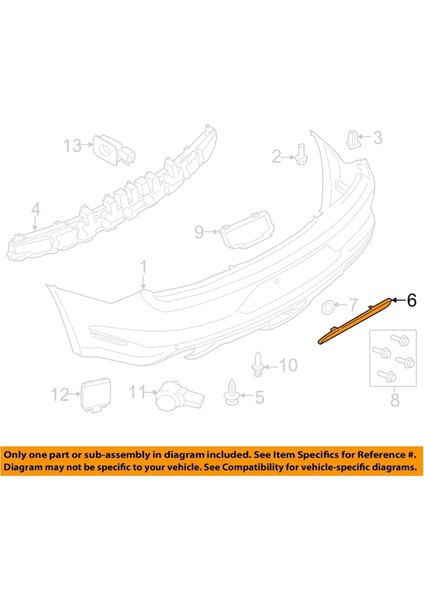 13
3
2
4
9
1
6
7
10
12
11
5
8

Only one part or sub-assembly in diagram included. See Item Specifics for Reference #.
Diagram may not be specific to your vehicle. See Compatibility for vehicle-specific diagrams.