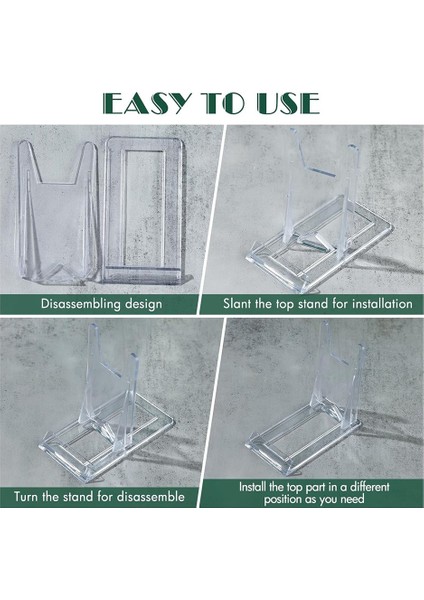 EASY TO USE

Disassembling design

Slant the top stand for installation

Turn the stand for disassemble

Install the top part in a different position as you need