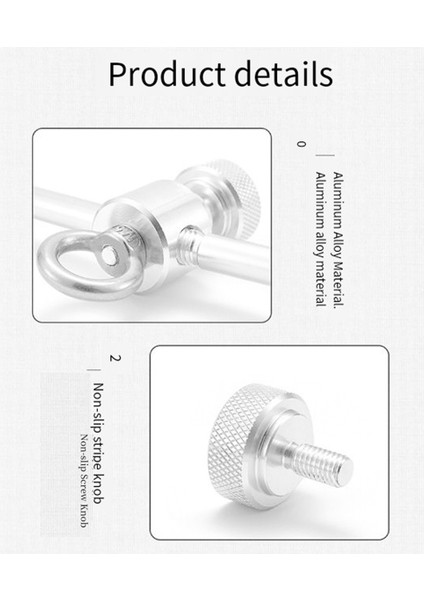 Product details

0

Aluminum Alloy Material.
Aluminum alloy material

2

Non-slip stripe knob
Non-slip Screw Knob