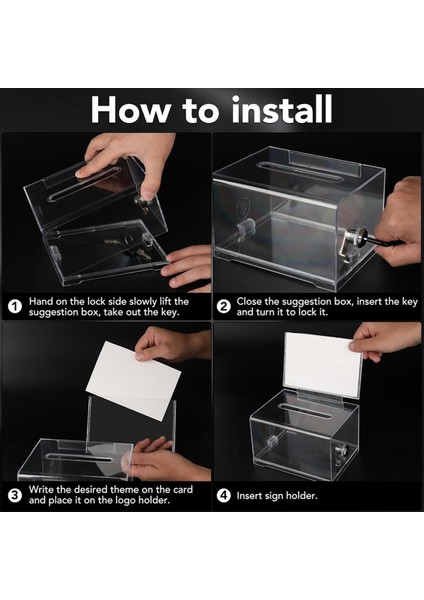 How to install

1 Hand on the lock side slowly lift the suggestion box, take out the key.

2 Close the suggestion box, insert the key and turn it to lock it.

3 Write the desired theme on the card and place it on the logo holder.

4 Insert sign holder.