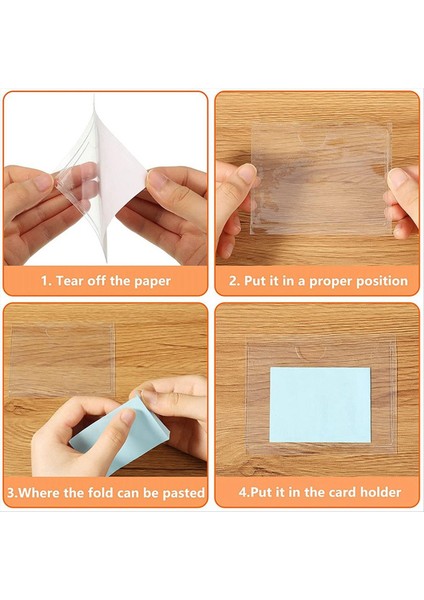 1. Tear off the paper

2. Put it in a proper position

3.Where the fold can be pasted

4.Put it in the card holder