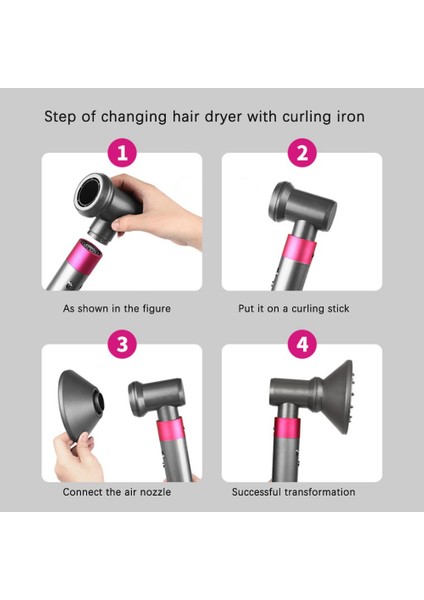 Step of changing hair dryer with curling iron

1

As shown in the figure

2

Put it on a curling stick

3

Connect the air nozzle

4

Successful transformation