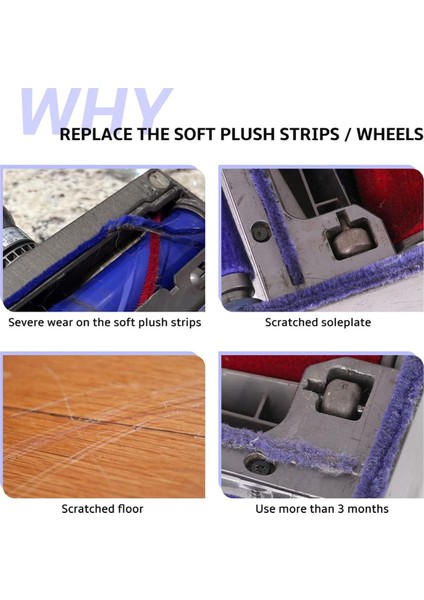 WHY
REPLACE THE SOFT PLUSH STRIPS / WHEELS

Severe wear on the soft plush strips

Scratched soleplate

Scratched floor

Use more than 3 months