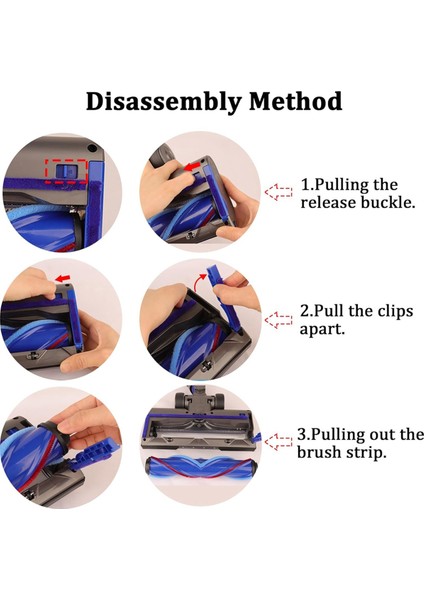 Disassembly Method

1.Pulling the release buckle.

2.Pull the clips apart.

3.Pulling out the brush strip.