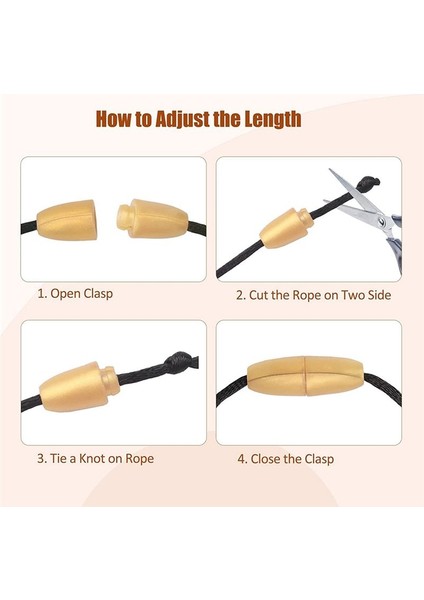 How to Adjust the Length

1. Open Clasp

2. Cut the Rope on Two Side

3. Tie a Knot on Rope

4. Close the Clasp