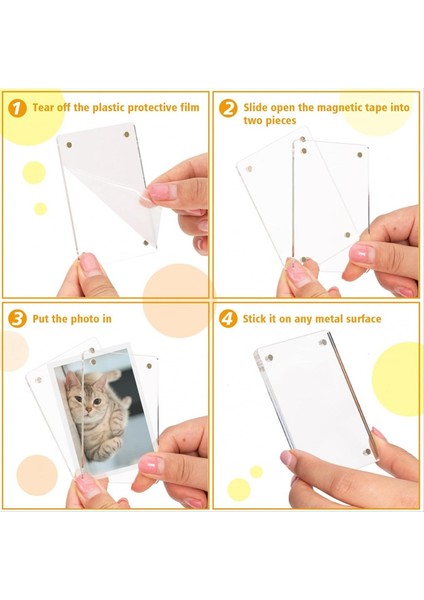 1 Tear off the plastic protective film

2 Slide open the magnetic tape into two pieces

3 Put the photo in

4 Stick it on any metal surface