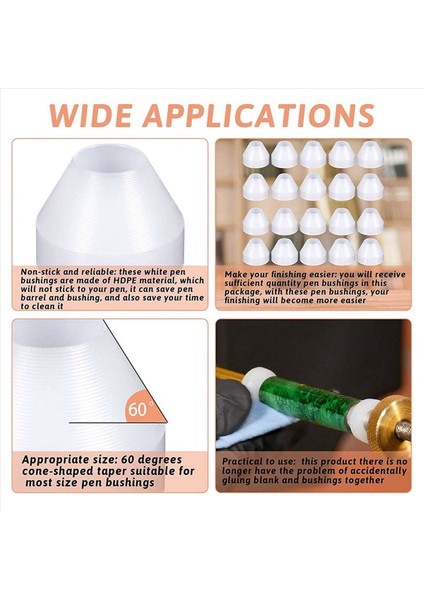 WIDE APPLICATIONS

Non-stick and reliable: these white pen bushings are made of HDPE material, which will not stick to your pen, it can save pen barrel and bushing, and also save your time to clean it

Make your finishing easier: you will receive sufficient quantity pen bushings in this package, with these pen bushings, your finishing will become more easier

60°

Appropriate size: 60 degrees cone-shaped taper suitable for most size pen bushings

Practical to use: this product there is no longer have the problem of accidentally gluing blank and bushings together