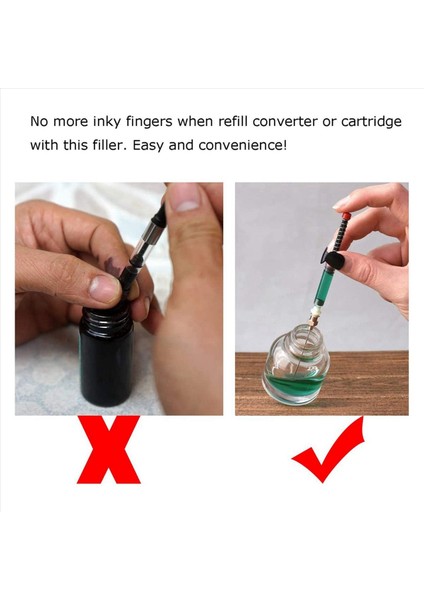 No more inky fingers when refill converter or cartridge with this filler. Easy and convenience!