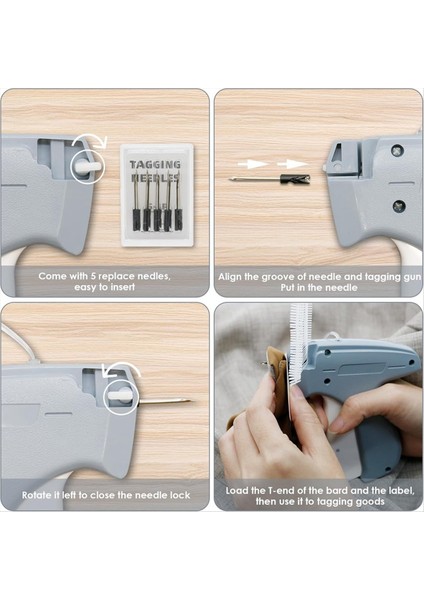 TAGGING NEEDLES

Come with 5 replace nedles, easy to insert

Align the groove of needle and tagging gun Put in the needle

Rotate it left to close the needle lock

Load the T-end of the bard and the label, then use it to tagging goods