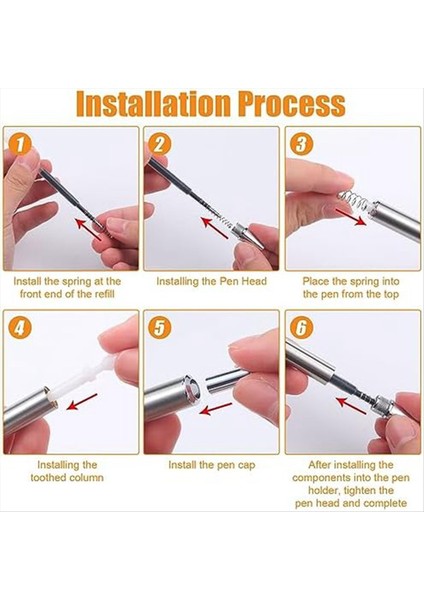 Installation Process

1

Install the spring at the front end of the refill

2

Installing the Pen Head

3

Place the spring into the pen from the top

4

Installing the toothed column

5

Install the pen cap

6

After installing the components into the pen holder, tighten the pen head and complete