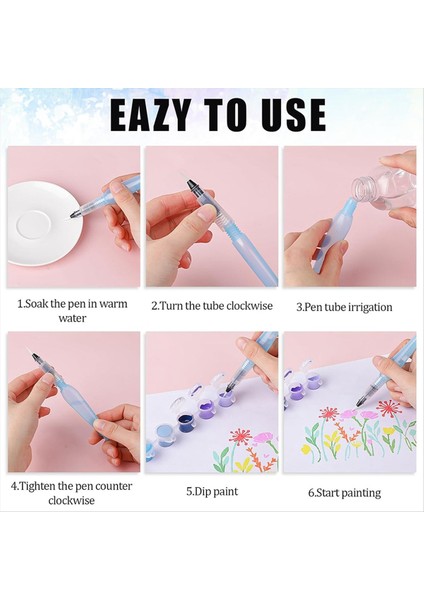 EAZY TO USE

1.Soak the pen in warm water

2.Turn the tube clockwise

3.Pen tube irrigation

4.Tighten the pen counter clockwise

5.Dip paint

6.Start painting