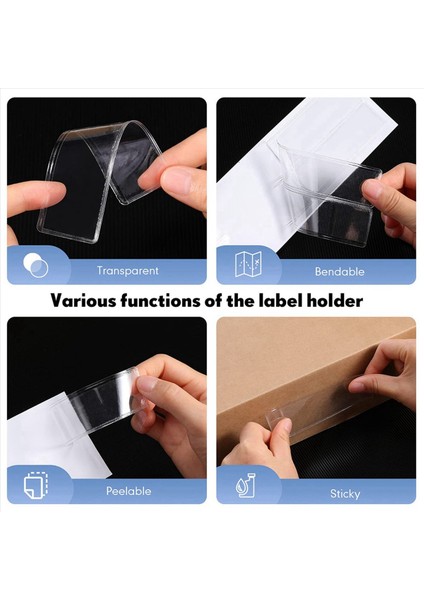 Transparent

Bendable

Various functions of the label holder

Peelable

Sticky