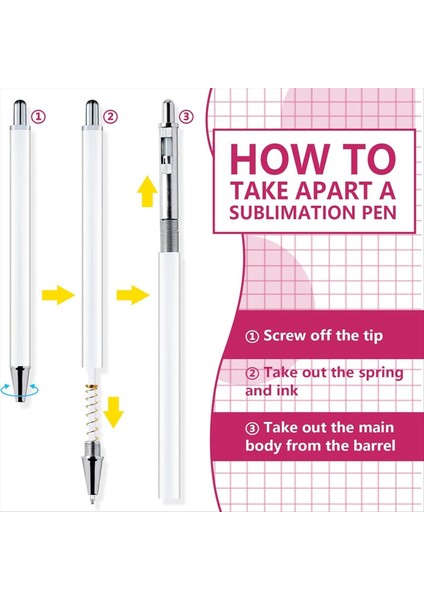 ①

②

③

HOW TO
TAKE APART A
SUBLIMATION PEN

① Screw off the tip

② Take out the spring and ink

③ Take out the main body from the barrel