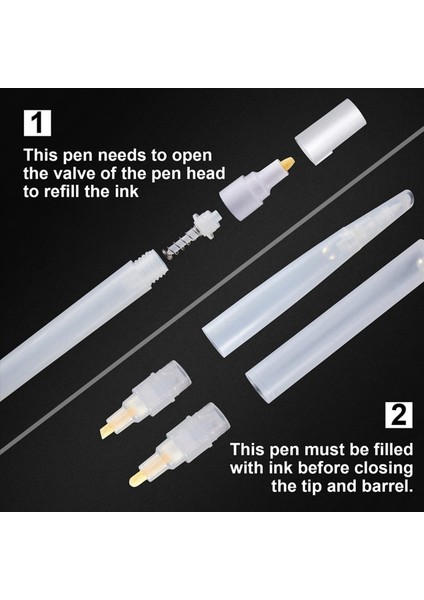 1

This pen needs to open the valve of the pen head to refill the ink

2

This pen must be filled with ink before closing the tip and barrel.