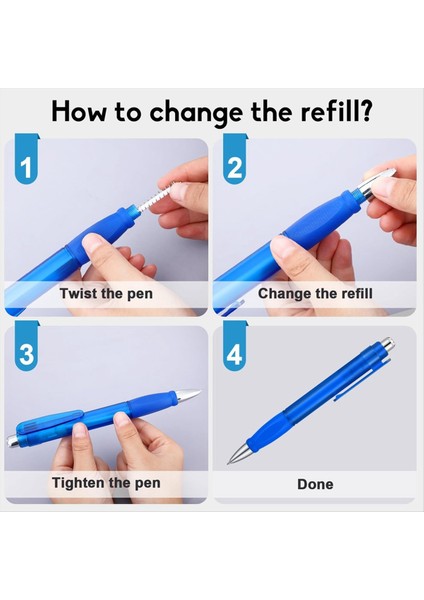 How to change the refill?

1
Twist the pen

2
Change the refill

3
Tighten the pen

4
Done